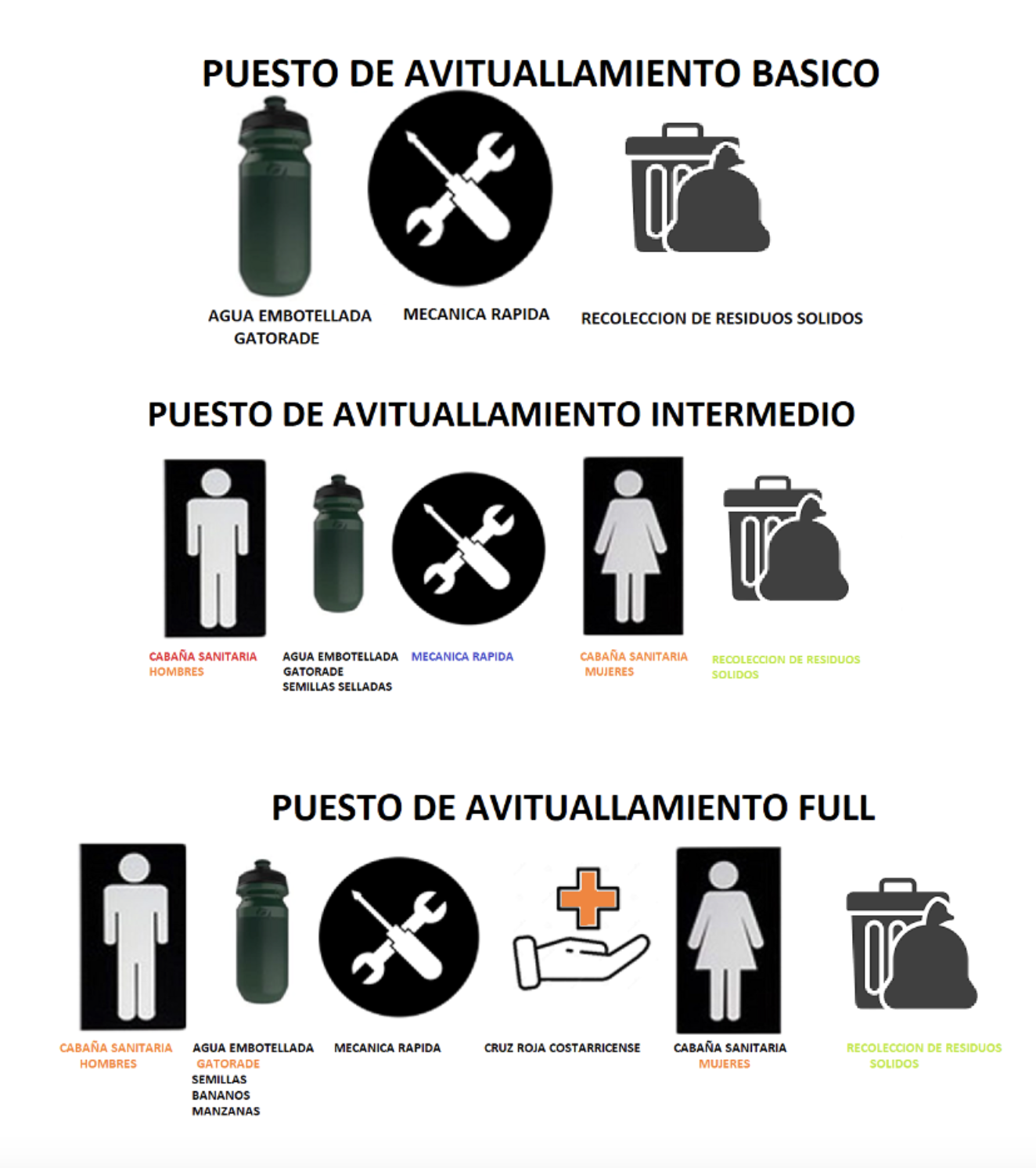 PUESTO DE AVITUALLAMIENTO BASICO

AGUA EMBOTELLADA
GATORADE

MECANICA RAPIDA

RECOLECCION DE RESIDUOS SOLIDOS

PUESTO DE AVITUALLAMIENTO INTERMEDIO

CABAÑA SANITARIA
HOMBRES

AGUA EMBOTELLADA
GATORADE
SEMILLAS SELLADAS

MECANICA RAPIDA

CABAÑA SANITARIA
MUJERES

RECOLECCION DE RESIDUOS
SOLIDOS

PUESTO DE AVITUALLAMIENTO FULL

CABAÑA SANITARIA
HOMBRES

AGUA EMBOTELLADA
GATORADE
SEMILLAS
BANANOS
MANZANAS

MECANICA RAPIDA

CRUZ ROJA COSTARRICENSE

CABAÑA SANITARIA
MUJERES

RECOLECCION DE RESIDUOS
SOLIDOS